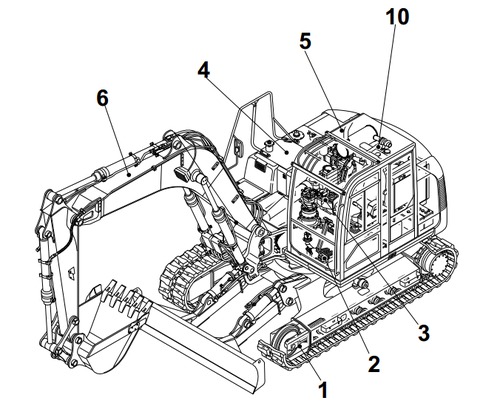 10
5
4
6
3
2
1