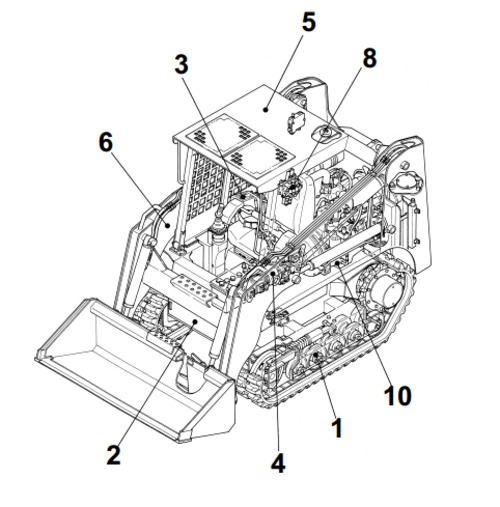 5
3
8
6
10
1
2
4